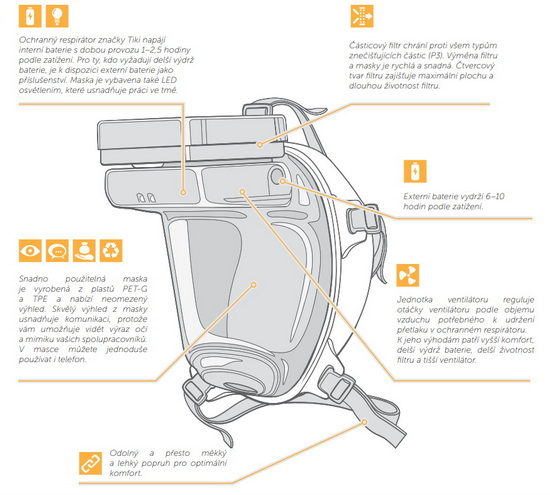 Ochranný respirátor značky Tiki napájí interní baterie s dobou provozu 1–2,5 hodiny podle zatížení. Pro ty, kdo vyžadují delší výdrž baterie, je k dispozici externí baterie jako příslušenství. Maska je vybavena také LED osvětlením, které usnadňuje práci ve tmě.

Částicový filtr chrání proti všem typům znečišťujících částic (P3). Výměna filtru a masky je rychlá a snadná. Čtvercový tvar filtru zajišťuje maximální plochu a dlouhou životnost filtru.

Externí baterie vydrží 6–10 hodin podle zatížení.

Snadno použitelná maska je vyrobená z plastů PET-G a TPE a nabízí neomezený výhled. Skvělý výhled z masky usnadňuje komunikaci, protože vám umožňuje vidět výraz očí a mimiku vašich spolupracovníků. V masce můžete jednoduše používat i telefon.

Jednotka ventilátoru reguluje otáčky ventilátoru podle objemu vzduchu potřebného k udržení přetlaku v ochranném respirátoru. K jeho výhodám patří vyšší komfort, delší výdrž baterie, delší životnost filtru a tišší ventilátor.

Odolný a přesto měkký a lehký popruh pro optimální komfort.